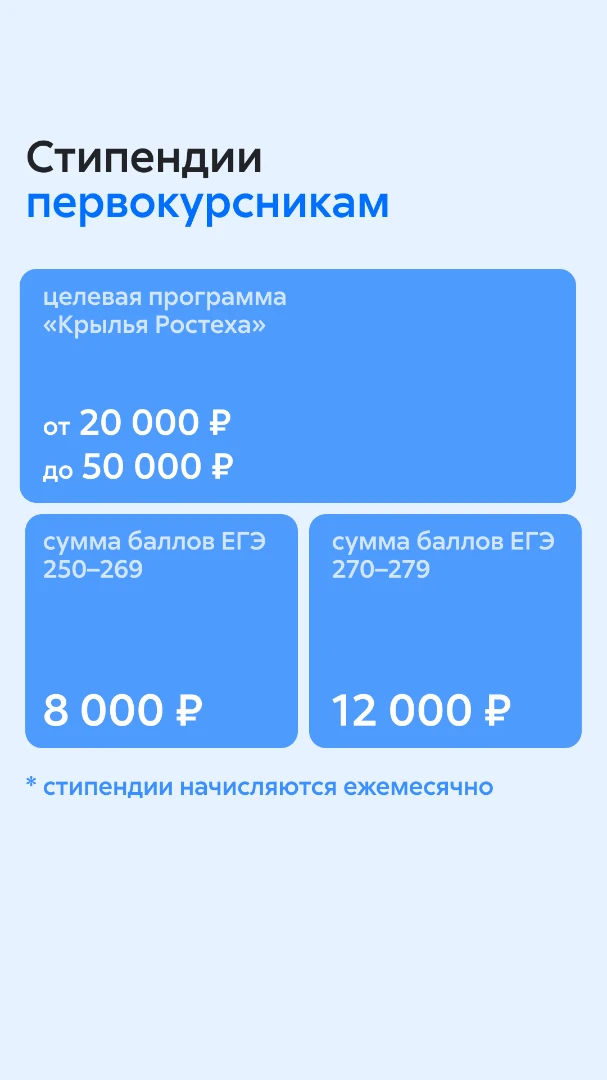 Стипендии первокурсникам

целевая программа «Крылья Ростеха»

от 20 000 ₽
до 50 000 ₽

сумма баллов ЕГЭ 250–269

8 000 ₽

сумма баллов ЕГЭ 270–279

12 000 ₽

* стипендии начисляются ежемесячно